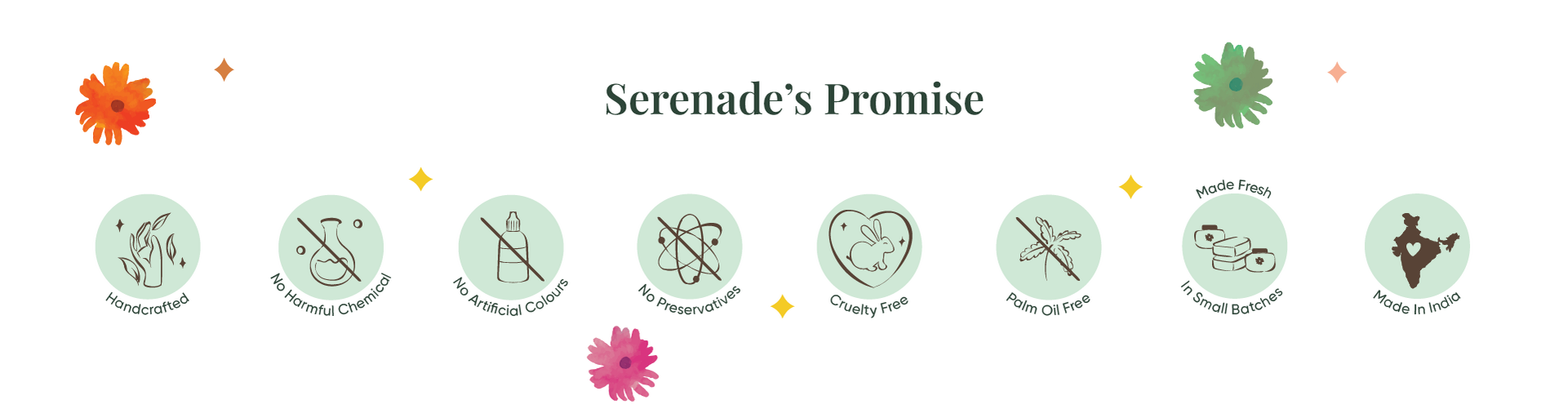 Serenade's Promise

Handcrafted

No Harmful Chemical

No Artificial Colours

No Preservatives

Cruelty Free

Palm Oil Free

Made Fresh
In Small Batches

Made In India